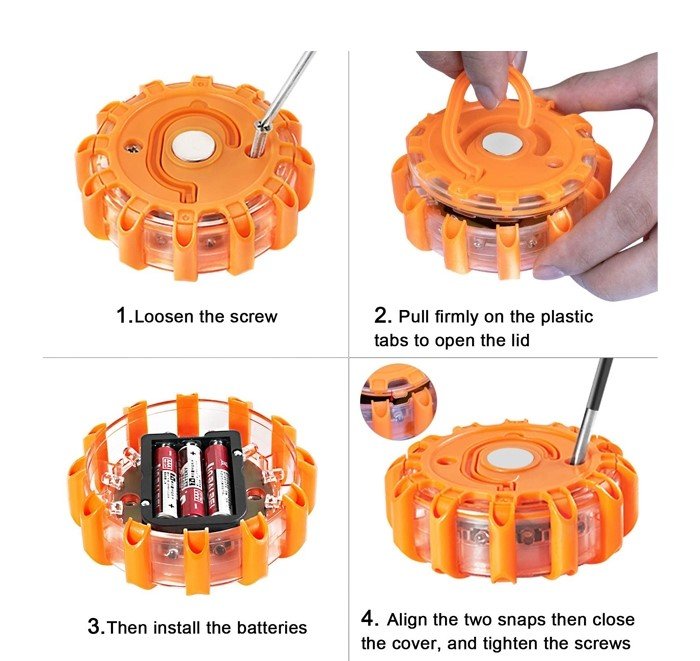 1.Loosen the screw

2. Pull firmly on the plastic tabs to open the lid

3.Then install the batteries

4. Align the two snaps then close the cover, and tighten the screws