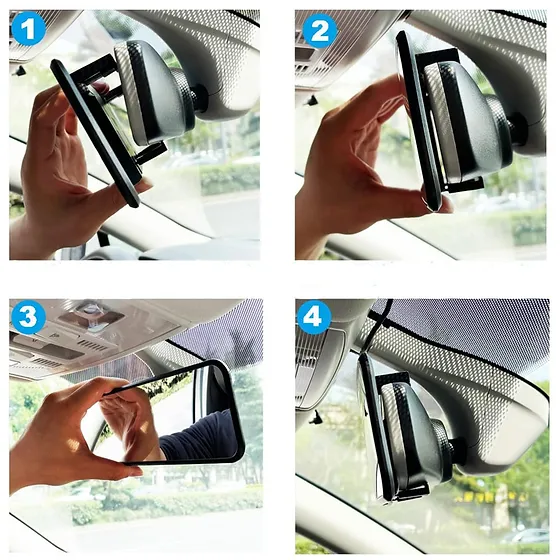 1

2

3

4