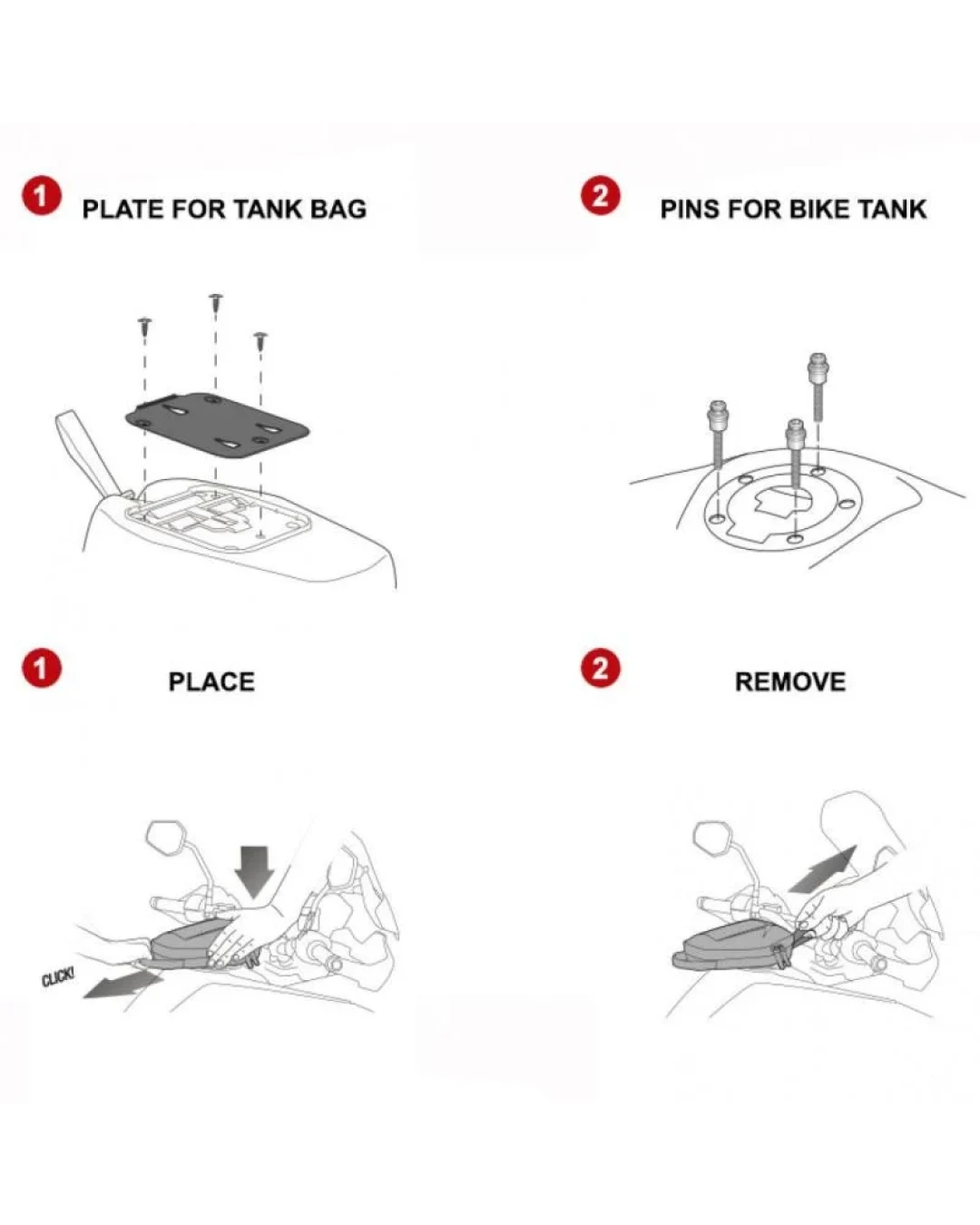 1 PLATE FOR TANK BAG

2 PINS FOR BIKE TANK

1 PLACE

CLICK!

2 REMOVE