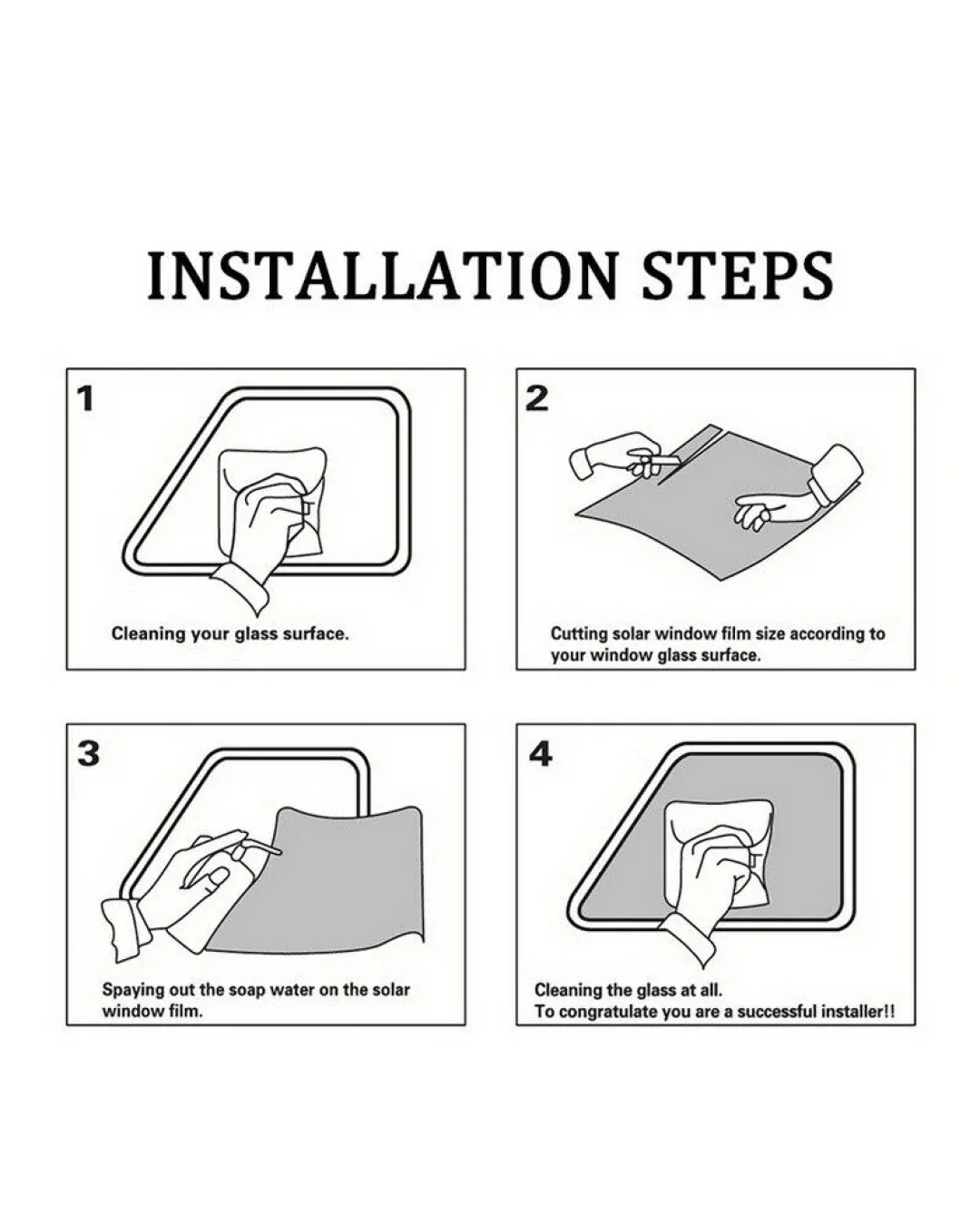 INSTALLATION STEPS

1

Cleaning your glass surface.

2

Cutting solar window film size according to your window glass surface.

3

Spaying out the soap water on the solar window film.

4

Cleaning the glass at all.
To congratulate you are a successful installer!!